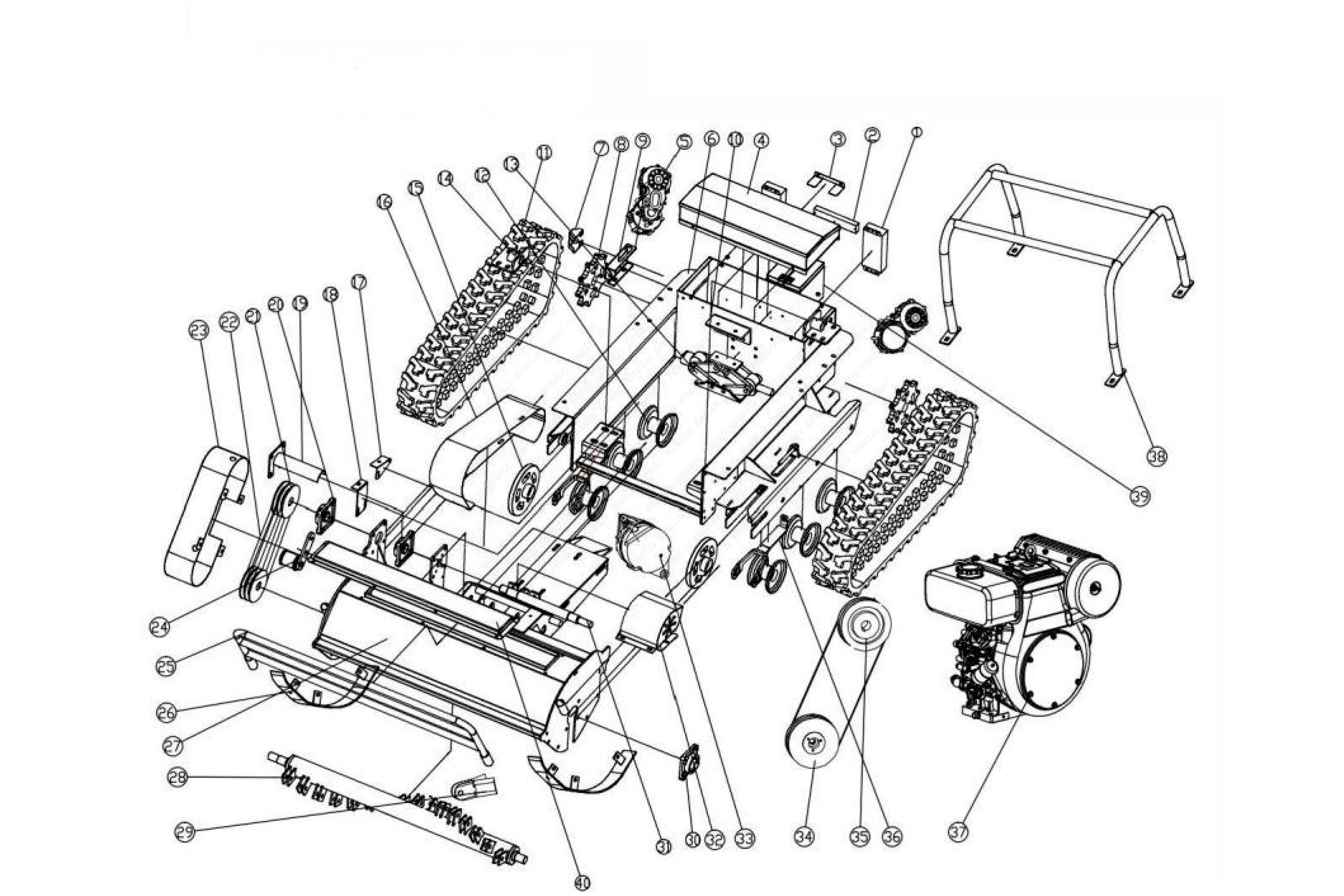 16 15 14 12 13 11 7 8 9 5 6 10 4 3 2 1

23 22 21 20 19 18 17

38

39

24

25

26

27

28

29

40 31 30 32 33 34 35 36 37